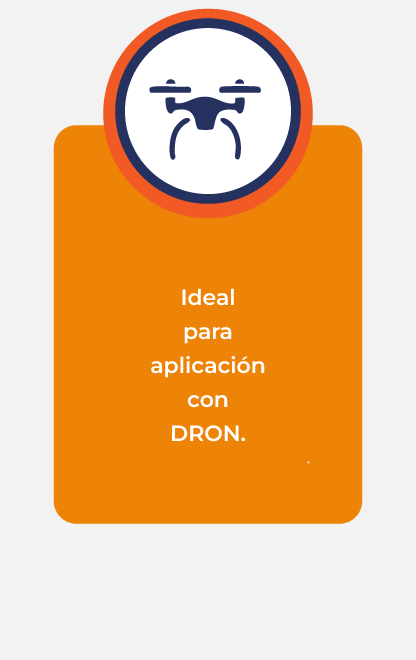 Ideal para aplicación con DRON.